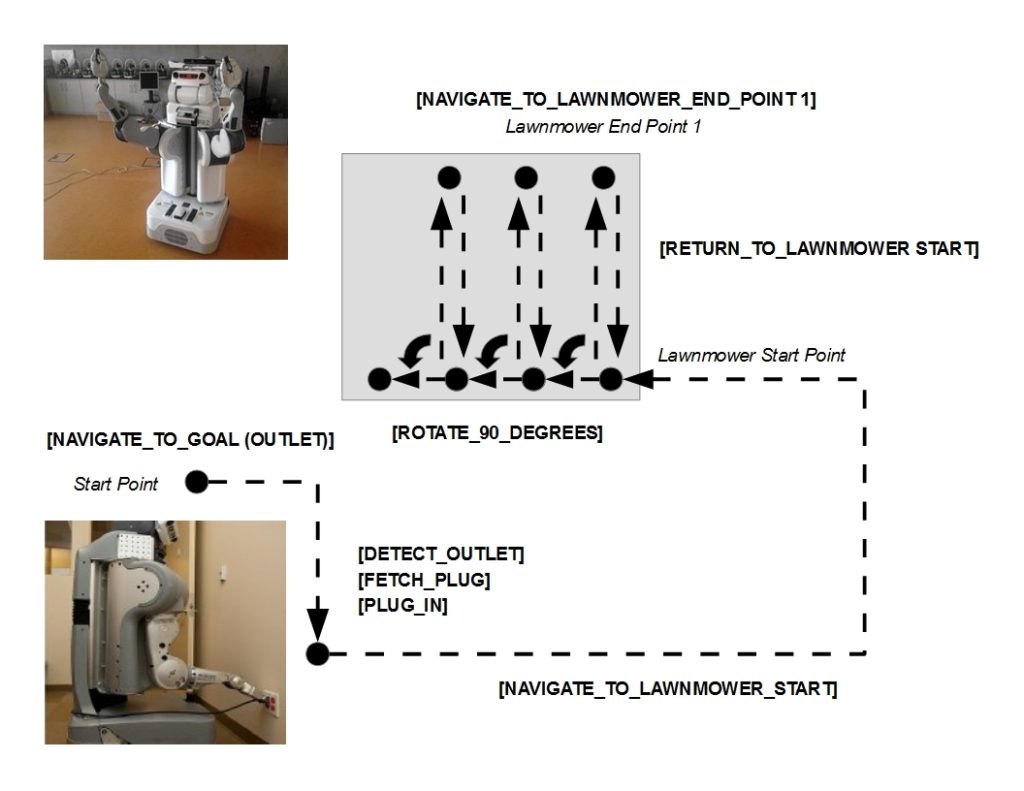 [NAVIGATE_TO_LAWNMOWER_END_POINT 1]
Lawnmower End Point 1

[RETURN_TO_LAWNMOWER START]

Lawnmower Start Point

[ROTATE_90_DEGREES]

[NAVIGATE_TO_GOAL (OUTLET)]

Start Point

[DETECT_OUTLET]
[FETCH_PLUG]
[PLUG_IN]

[NAVIGATE_TO_LAWNMOWER_START]